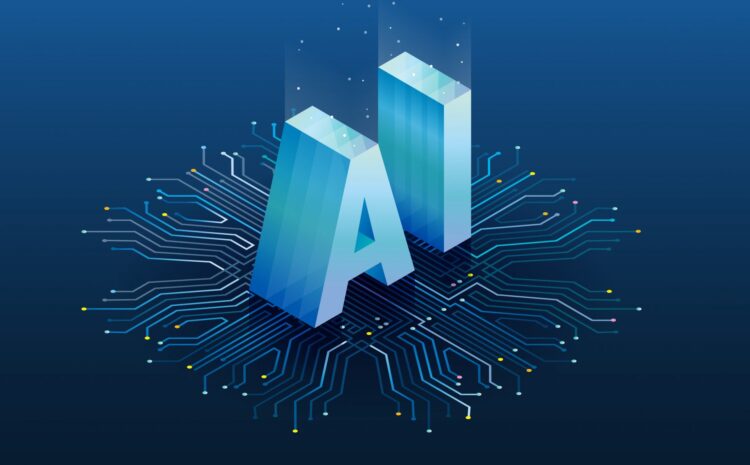 AI